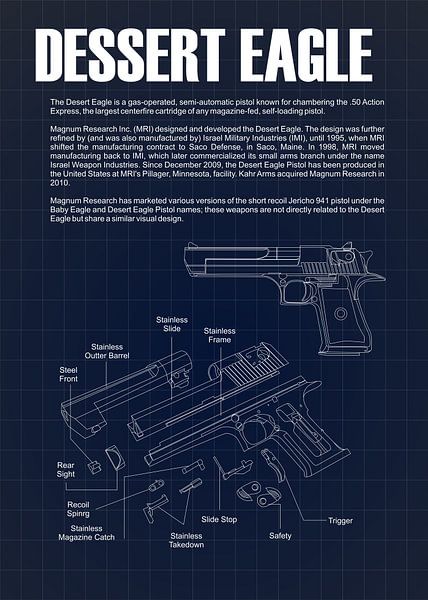 DESSERT EAGLE

The Desert Eagle is a gas-operated, semi-automatic pistol known for chambering the .50 Action Express, the largest centerfire cartridge of any magazine-fed, self-loading pistol.

Magnum Research Inc. (MRI) designed and developed the Desert Eagle. The design was further refined by (and was also manufactured by) Israel Military Industries (IMI), until 1995, when MRI shifted the manufacturing contract to Saco Defense, in Saco, Maine. In 1998, MRI moved manufacturing back to IMI, which later commercialized its small arms branch under the name Israel Weapon Industries. Since December 2009, the Desert Eagle Pistol has been produced in the United States at MRI's Pillager, Minnesota, facility. Kahr Arms acquired Magnum Research in 2010.

Magnum Research has marketed various versions of the short recoil Jericho 941 pistol under the Baby Eagle and Desert Eagle Pistol names; these weapons are not directly related to the Desert Eagle but share a similar visual design.

Stainless Slide

Stainless Frame

Stainless Outter Barrel

Steel Front

Rear Sight

Recoil Spinrg

Stainless Magazine Catch

Stainless Takedown

Slide Stop

Safety

Trigger